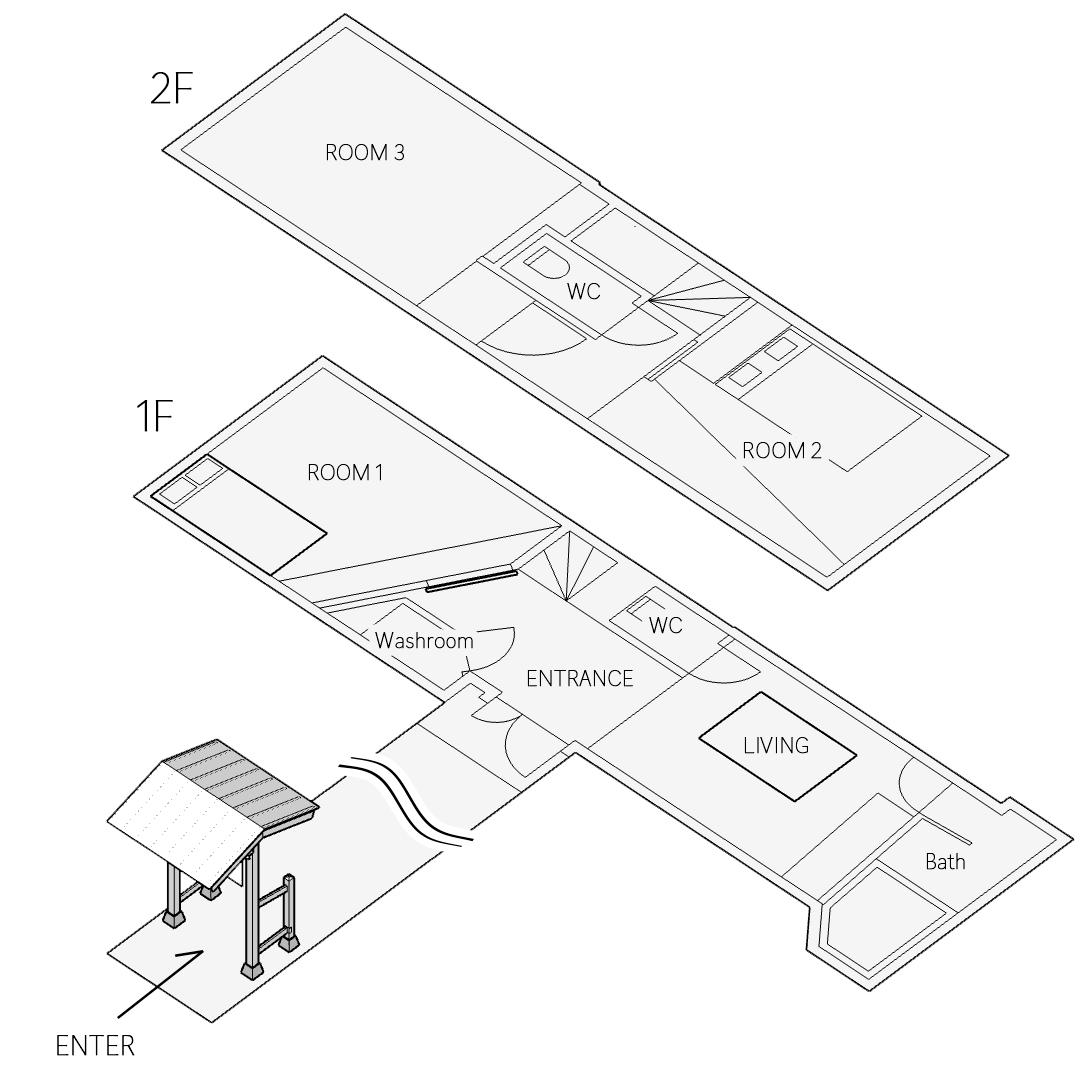 2F

ROOM 3

WC

ROOM 2

1F

ROOM 1

Washroom

WC

ENTRANCE

LIVING

Bath

ENTER